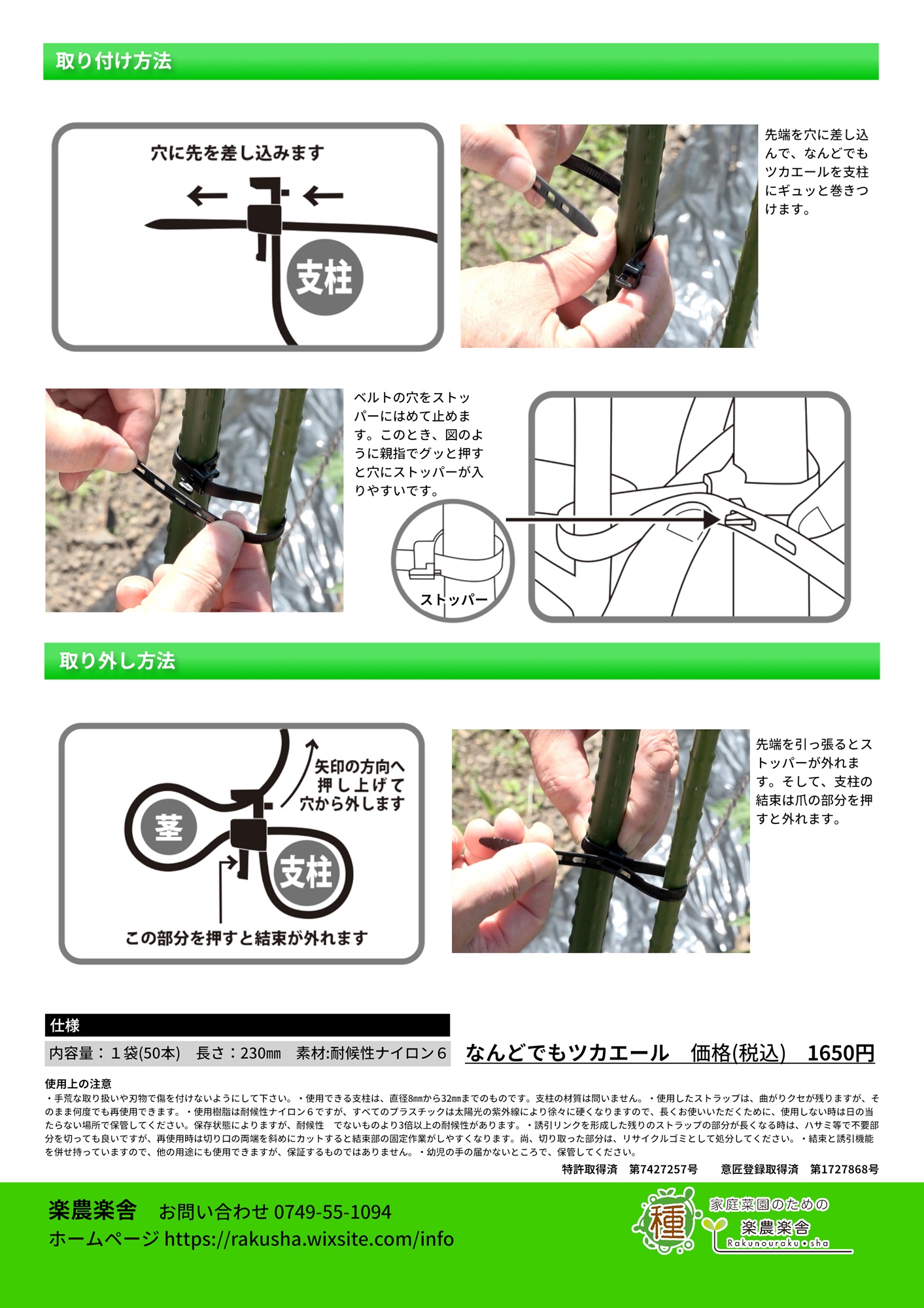 取り付け方法

穴に先を差し込みます

支柱

先端を穴に差し込んで、なんどでもツカエールを支柱にギュッと巻きつけます。

ベルトの穴をストッパーにはめて止めます。このとき、図のように親指でグッと押すと穴にストッパーが入りやすいです。

ストッパー

取り外し方法

矢印の方向へ押し上げて穴から外します

茎

支柱

この部分を押すと結束が外れます

先端を引っ張るとストッパーが外れます。そして、支柱の結束は爪の部分を押すと外れます。

仕様

内容量：１袋(50本)　長さ：230㎜　素材:耐候性ナイロン６

なんどでもツカエール　価格(税込)　1650円

使用上の注意

・手荒な取り扱いや刃物で傷を付けないようにして下さい。・使用できる支柱は、直径8㎜から32㎜までのものです。支柱の材質は問いません。・使用したストラップは、曲がりクセが残りますが、そのまま何度でも再使用できます。・使用樹脂は耐候性ナイロン６ですが、すべてのプラスチックは太陽光の紫外線により徐々に硬くなりますので、長くお使いいただくために、使用しない時は日の当たらない場所で保管してください。保存状態によりますが、耐候性　でないものより3倍以上の耐候性があります。・誘引リンクを形成した残りのストラップの部分が長くなる時は、ハサミ等で不要部分を切っても良いですが、再使用時は切り口の両端を斜めにカットすると結束部の固定作業がしやすくなります。尚、切り取った部分は、リサイクルゴミとして処分してください。・結束と誘引機能を併せ持っていますので、他の用途にも使用できますが、保証するものではありません。・幼児の手の届かないところで、保管してください。

特許取得済　第7427257号　　意匠登録取得済　第1727868号

楽農楽舎　お問い合わせ 0749-55-1094
ホームページ https://rakusha.wixsite.com/info

種
家庭菜園のための
楽農楽舎
Rakunouraku・sha